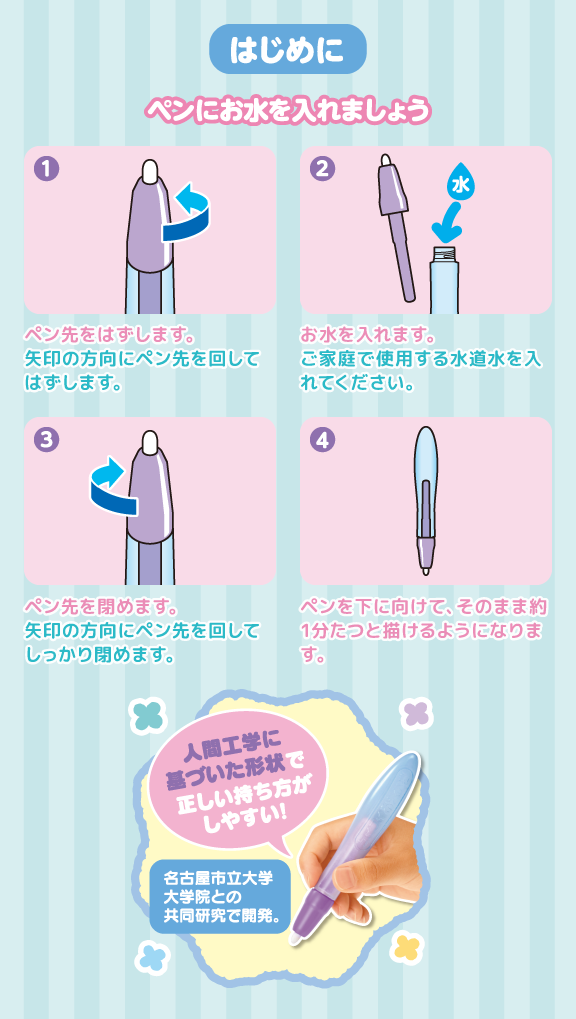 はじめに

ペンにお水を入れましょう

1

ペン先をはずします。
矢印の方向にペン先を回してはずします。

2

水

お水を入れます。
ご家庭で使用する水道水を入れてください。

3

ペン先を閉めます。
矢印の方向にペン先を回してしっかり閉めます。

4

ペンを下に向けて、そのまま約1分たつと描けるようになります。

人間工学に基づいた形状で正しい持ち方がしやすい!

名古屋市立大学大学院との共同研究で開発。